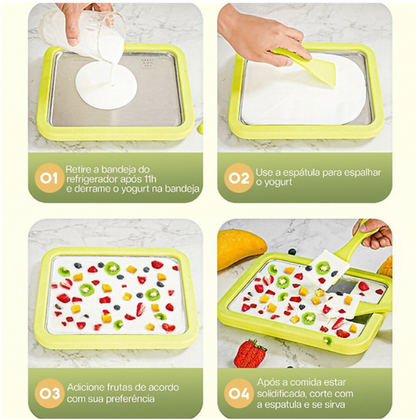 01 Retire a bandeja do refrigerador após 11h e derrame o yogurt na bandeja

02 Use a espátula para espalhar o yogurt

03 Adicione frutas de acordo com sua preferência

04 Após a comida estar solidificada, corte com a espatula e se sirva