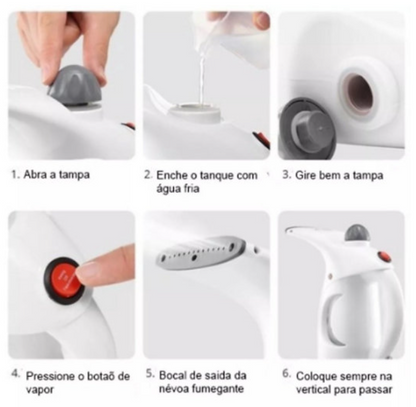 1. Abra a tampa

2. Enche o tanque com água fria

3. Gire bem a tampa

4. Pressione o botaõ de vapor

5. Bocal de saida da névoa fumegante

6. Coloque sempre na vertical para passar