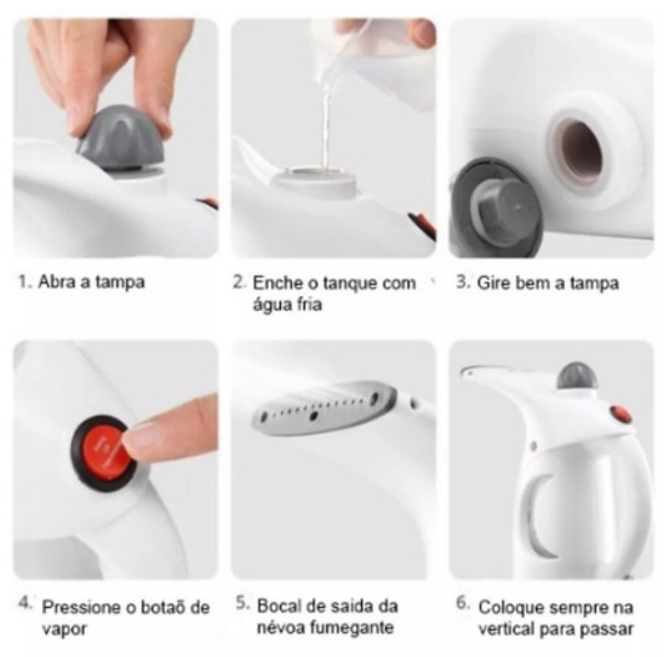 1. Abra a tampa

2. Enche o tanque com água fria

3. Gire bem a tampa

4. Pressione o botaõ de vapor

5. Bocal de saida da névoa fumegante

6. Coloque sempre na vertical para passar