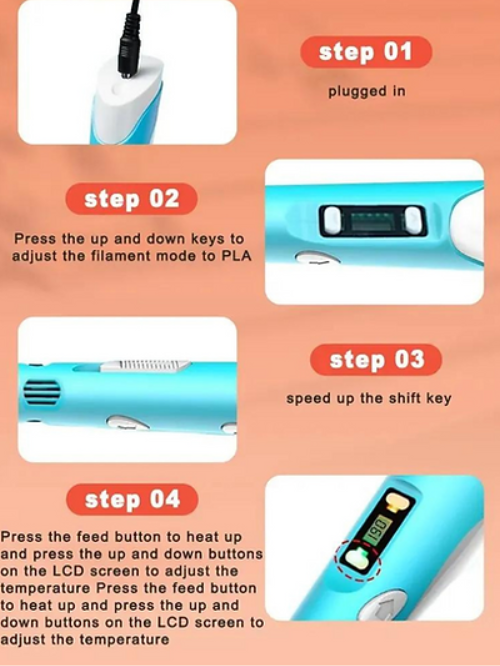 step 01

plugged in

step 02

Press the up and down keys to adjust the filament mode to PLA

step 03

speed up the shift key

step 04

Press the feed button to heat up and press the up and down buttons on the LCD screen to adjust the temperature Press the feed button to heat up and press the up and down buttons on the LCD screen to adjust the temperature

190