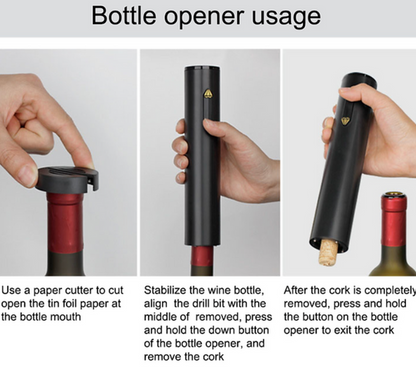 Bottle opener usage

Use a paper cutter to cut open the tin foil paper at the bottle mouth

Stabilize the wine bottle, align the drill bit with the middle of removed, press and hold the down button of the bottle opener, and remove the cork

After the cork is completely removed, press and hold the button on the bottle opener to exit the cork